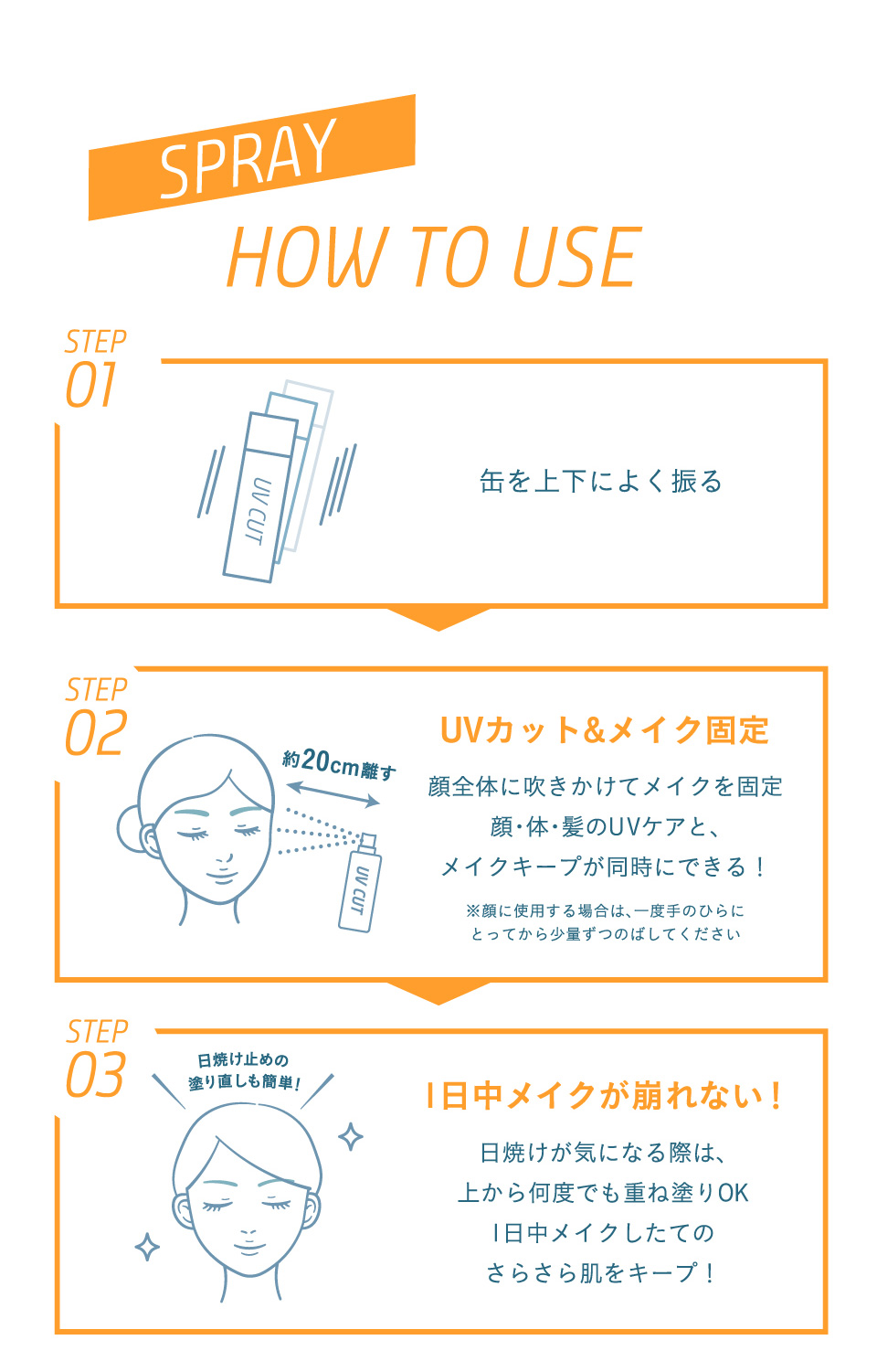 SPRAY
HOW TO USE

STEP 01

UV CUT

缶を上下によく振る

STEP 02

約20cm離す

UV CUT

UVカット&メイク固定

顔全体に吹きかけてメイクを固定
顔・体・髪のUVケアと、
メイクキープが同時にできる！

※顔に使用する場合は、一度手のひらに
とってから少量ずつのばしてください

STEP 03

日焼け止めの
塗り直しも簡単！

1日中メイクが崩れない！

日焼けが気になる際は、
上から何度でも重ね塗りOK
1日中メイクしたての
さらさら肌をキープ！